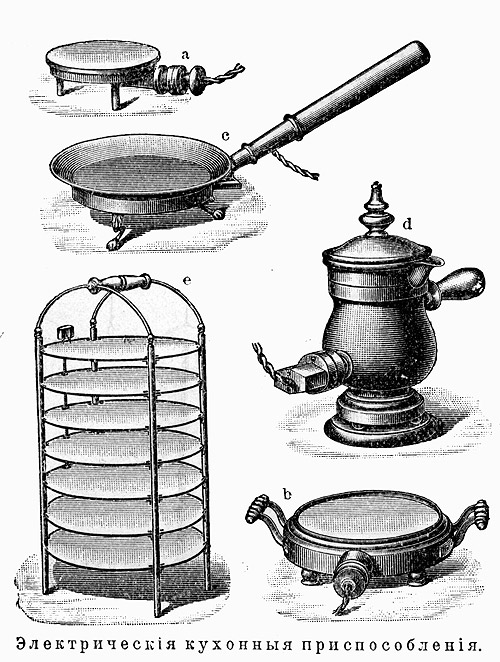 a

c

d

e

b

Электрическія кухонныя приспособленія.